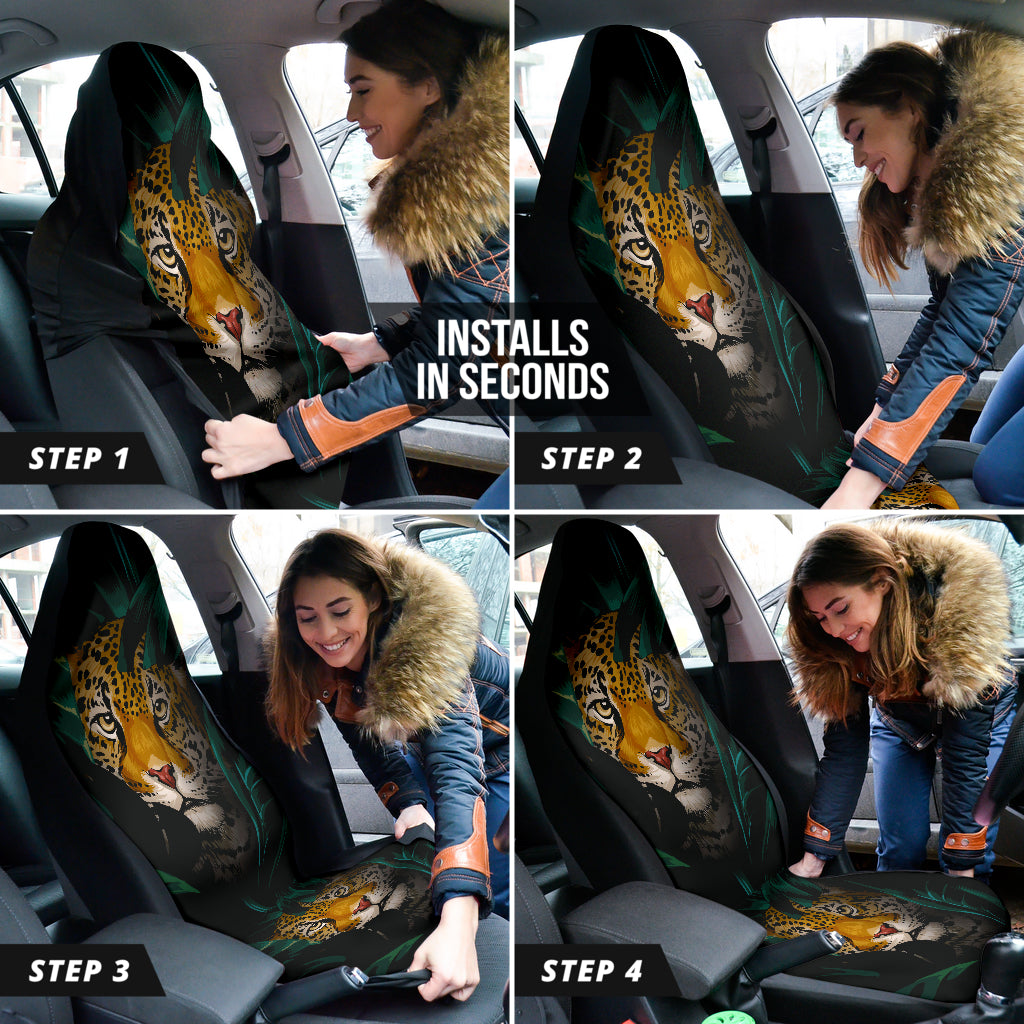 INSTALLS IN SECONDS

STEP 1

STEP 2

STEP 3

STEP 4