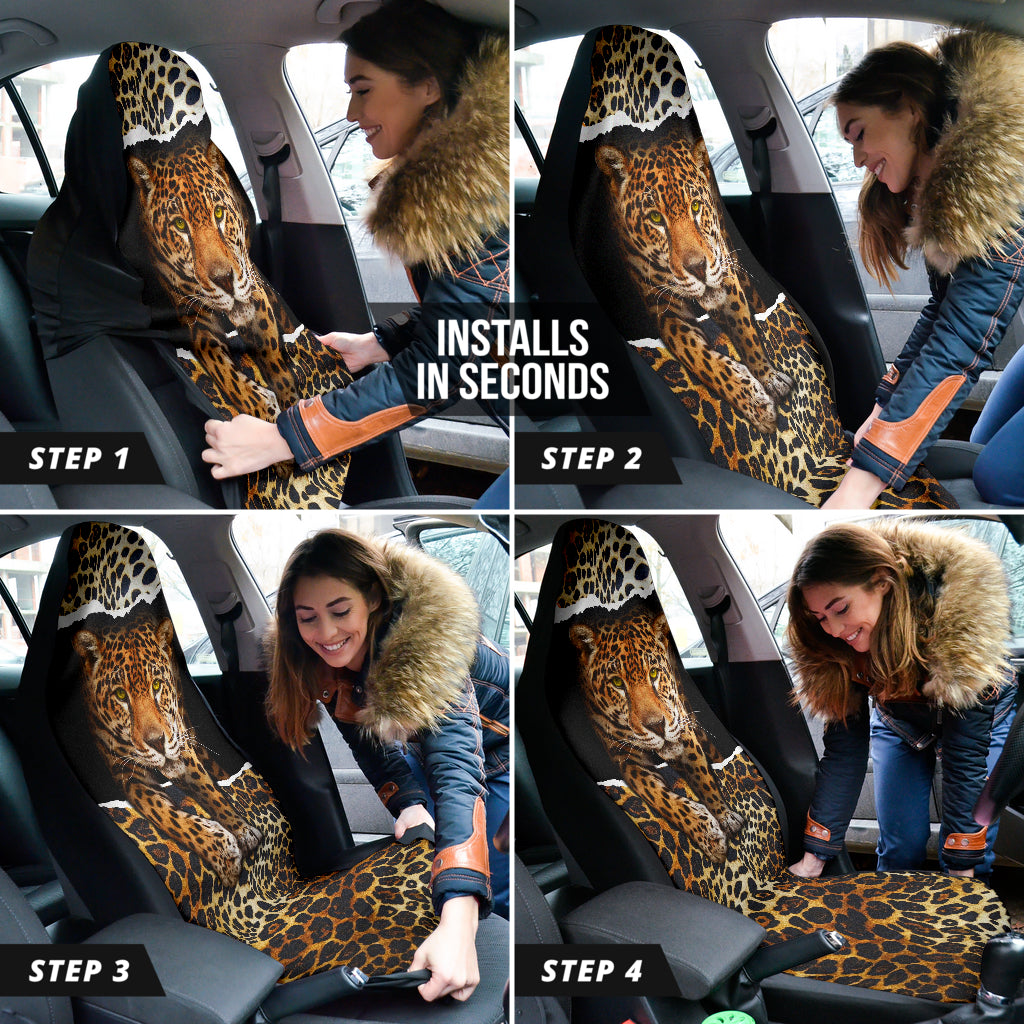 INSTALLS IN SECONDS

STEP 1

STEP 2

STEP 3

STEP 4